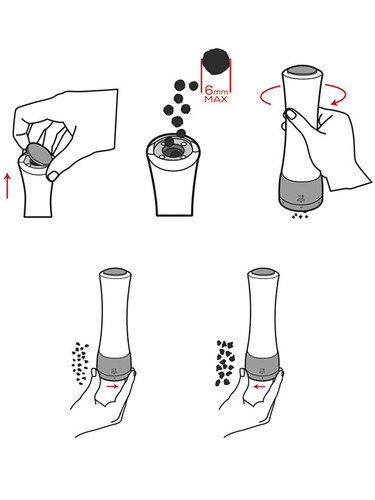 6mm
MAX